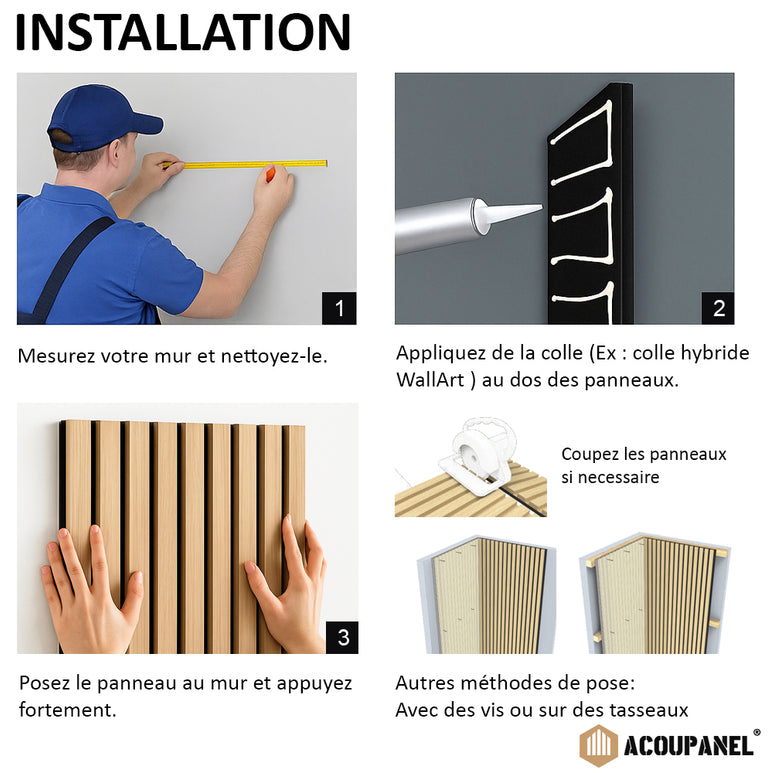 INSTALLATION

1

Mesurez votre mur et nettoyez-le.

2

Appliquez de la colle (Ex : colle hybride WallArt ) au dos des panneaux.

3

Posez le panneau au mur et appuyez fortement.

Coupez les panneaux si necessaire

Autres méthodes de pose:
Avec des vis ou sur des tasseaux

ACOUPANEL®